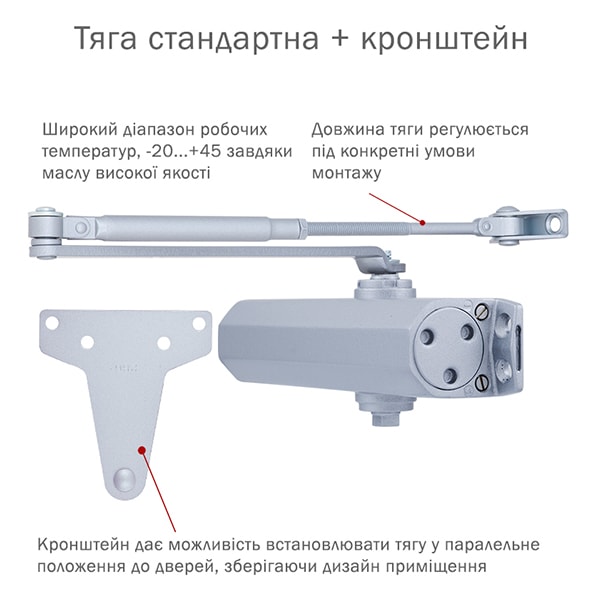 Тяга стандартна + кронштейн

Широкий діапазон робочих температур, -20...+45 завдяки маслу високої якості

Довжина тяги регулюється під конкретні умови монтажу

Кронштейн дає можливість встановлювати тягу у паралельне положення до дверей, зберігаючи дизайн приміщення