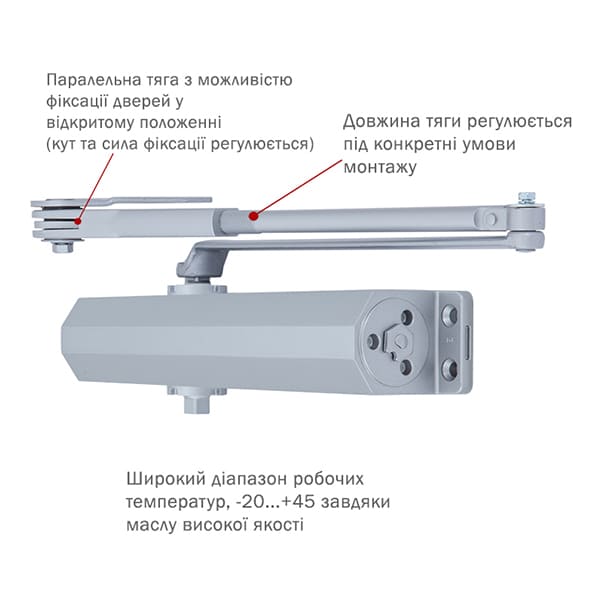 Паралельна тяга з можливістю фіксації дверей у відкритому положенні (кут та сила фіксації регулюється)

Довжина тяги регулюється під конкретні умови монтажу

Широкий діапазон робочих температур, -20...+45 завдяки маслу високої якості