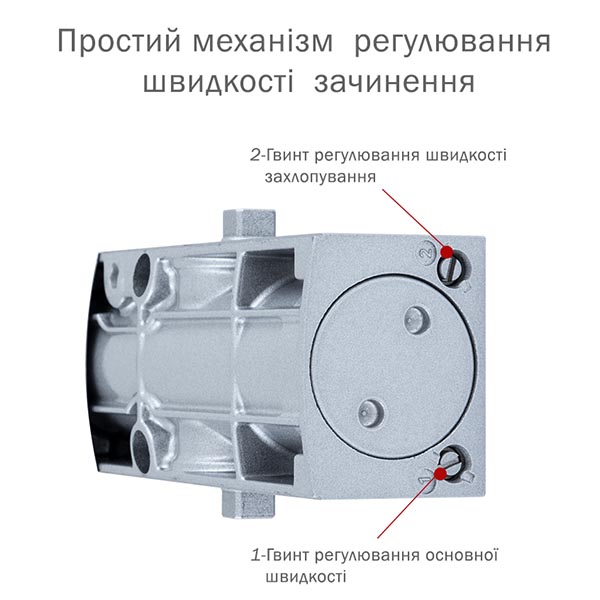 Простий механізм регулювання швидкості зачинення

2-Гвинт регулювання швидкості захлопування

2

1

1-Гвинт регулювання основної швидкості