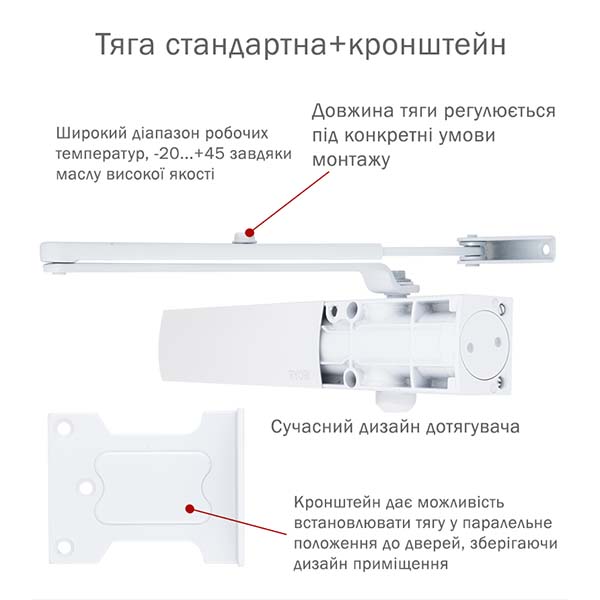 Тяга стандартна+кронштейн

Широкий діапазон робочих температур, -20...+45 завдяки маслу високої якості

Довжина тяги регулюється під конкретні умови монтажу

Сучасний дизайн дотягувача

Кронштейн дає можливість встановлювати тягу у паралельне положення до дверей, зберігаючи дизайн приміщення