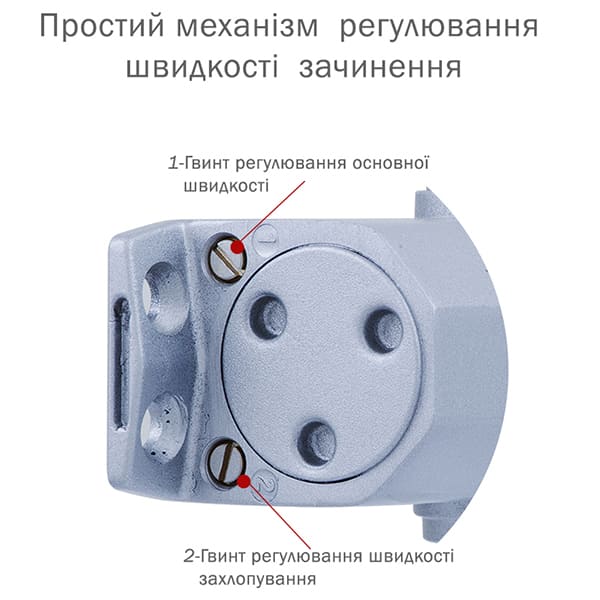 Простий механізм регулювання швидкості зачинення

1-Гвинт регулювання основної швидкості

1

2

2-Гвинт регулювання швидкості захлопування