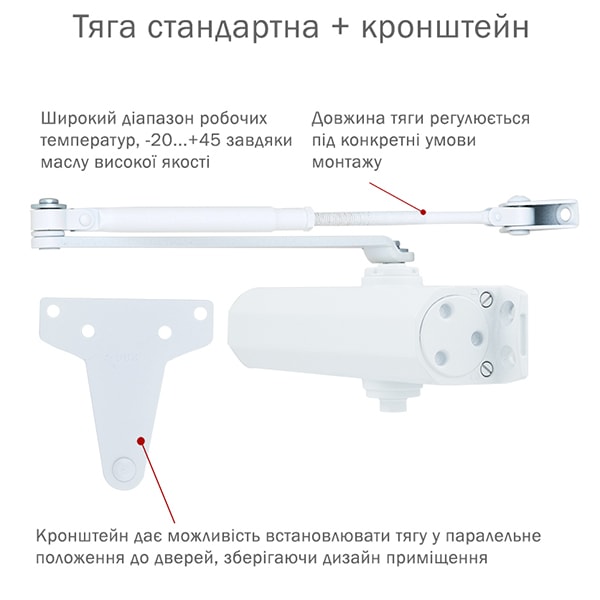 Тяга стандартна + кронштейн

Широкий діапазон робочих температур, -20...+45 завдяки маслу високої якості

Довжина тяги регулюється під конкретні умови монтажу

Кронштейн дає можливість встановлювати тягу у паралельне положення до дверей, зберігаючи дизайн приміщення