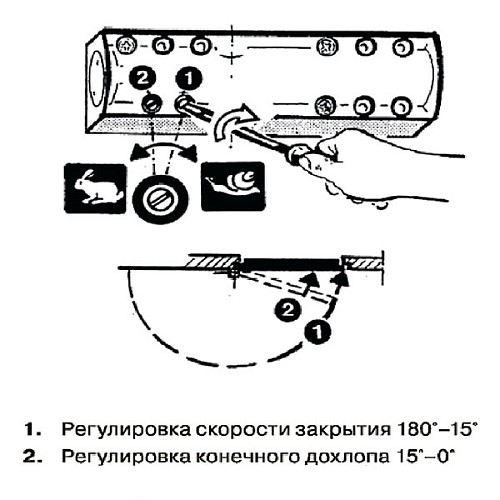 2 1

2

1

1. Регулировка скорости закрытия 180°–15°
2. Регулировка конечного дохлопа 15°–0°