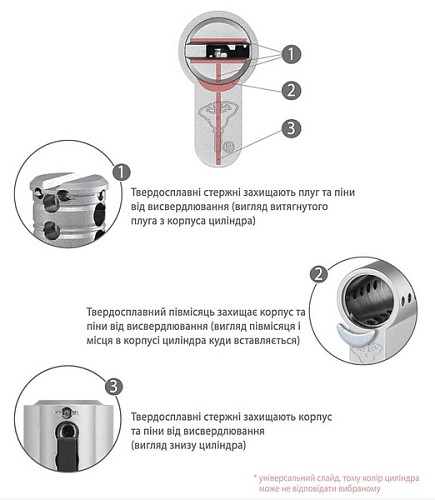 1
2
3

1
Твердосплавні стержні захищають плуг та піни від висвердлювання (вигляд витягнутого плуга з корпуса циліндра)

2
Твердосплавний півмісяць захищає корпус та піни від висвердлювання (вигляд півмісяця і місця в корпусі циліндра куди вставляється)

3
Твердосплавні стержні захищають корпус та піни від висвердлювання (вигляд знизу циліндра)

* універсальний слайд, тому колір циліндра може не відповідати вибраному