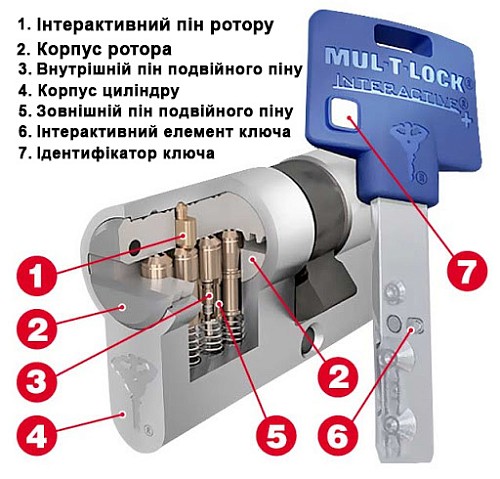 1. Інтерактивний пін ротору
2. Корпус ротора
3. Внутрішній пін подвійного піну
4. Корпус циліндру
5. Зовнішній пін подвійного піну
6. Інтерактивний елемент ключа
7. Ідентифікатор ключа

MUL-T-LOCK®
INTERACTIVE®+

1
2
3
4
5
2
6
7