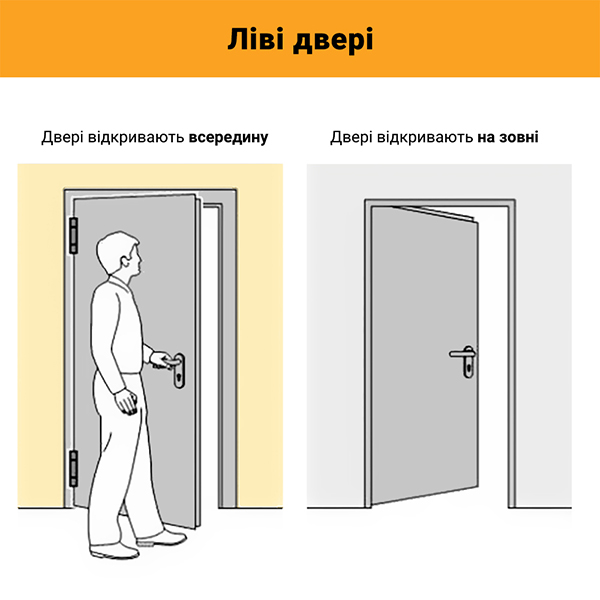 Ліві двері

Двері відкривають всередину

Двері відкривають на зовні