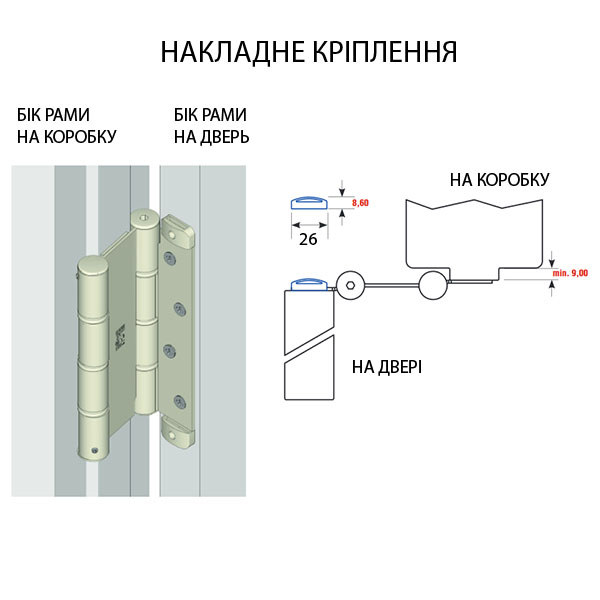 НАКЛАДНЕ КРІПЛЕННЯ

БІК РАМИ НА КОРОБКУ

БІК РАМИ НА ДВЕРЬ

НА КОРОБКУ

8,60

26

min. 9,00

НА ДВЕРІ