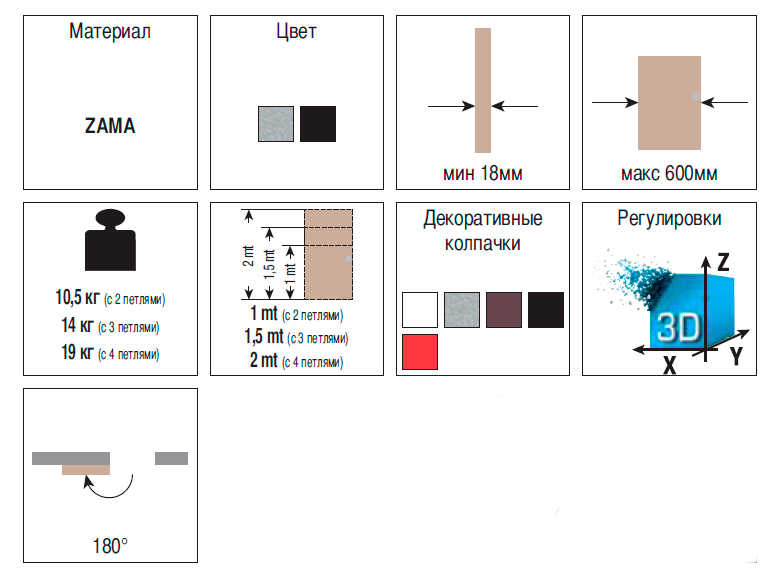 Материал

ZAMA

Цвет

мин 18мм

макс 600мм

10,5 кг (с 2 петлями)
14 кг (с 3 петлями)
19 кг (с 4 петлями)

2 mt
1,5 mt
1 mt

1 mt (с 2 петлями)
1,5 mt (с 3 петлями)
2 mt (с 4 петлями)

Декоративные колпачки

Регулировки

Z
3D
X
Y

180°